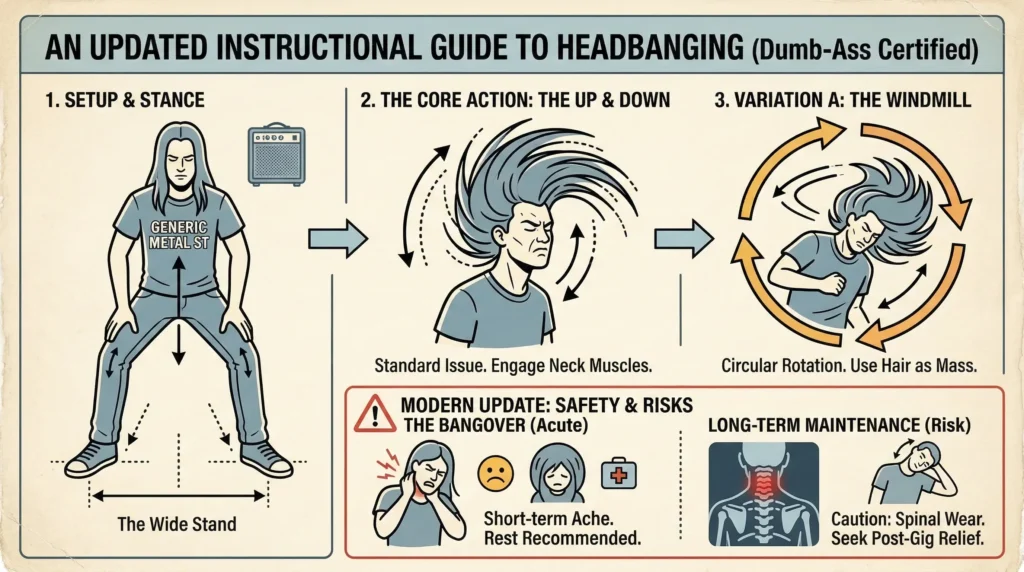 AN UPDATED INSTRUCTIONAL GUIDE TO HEADBANGING (Dumb-Ass Certified)

1. SETUP & STANCE

GENERIC METAL ST

The Wide Stand

2. THE CORE ACTION: THE UP & DOWN

Standard Issue. Engage Neck Muscles.

3. VARIATION A: THE WINDMILL

Circular Rotation. Use Hair as Mass.

MODERN UPDATE: SAFETY & RISKS

THE BANGOVER (Acute)

Short-term Ache. Rest Recommended.

LONG-TERM MAINTENANCE (Risk)

Caution: Spinal Wear. Seek Post-Gig Relief.